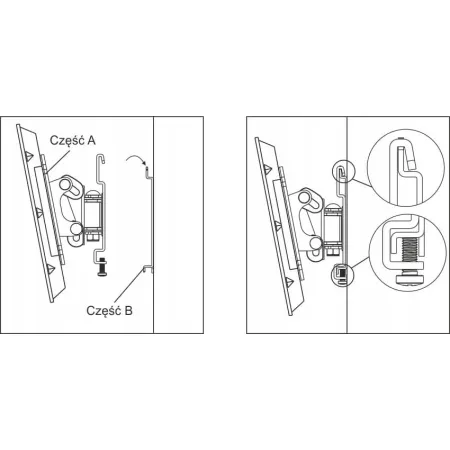 Część A

Część B